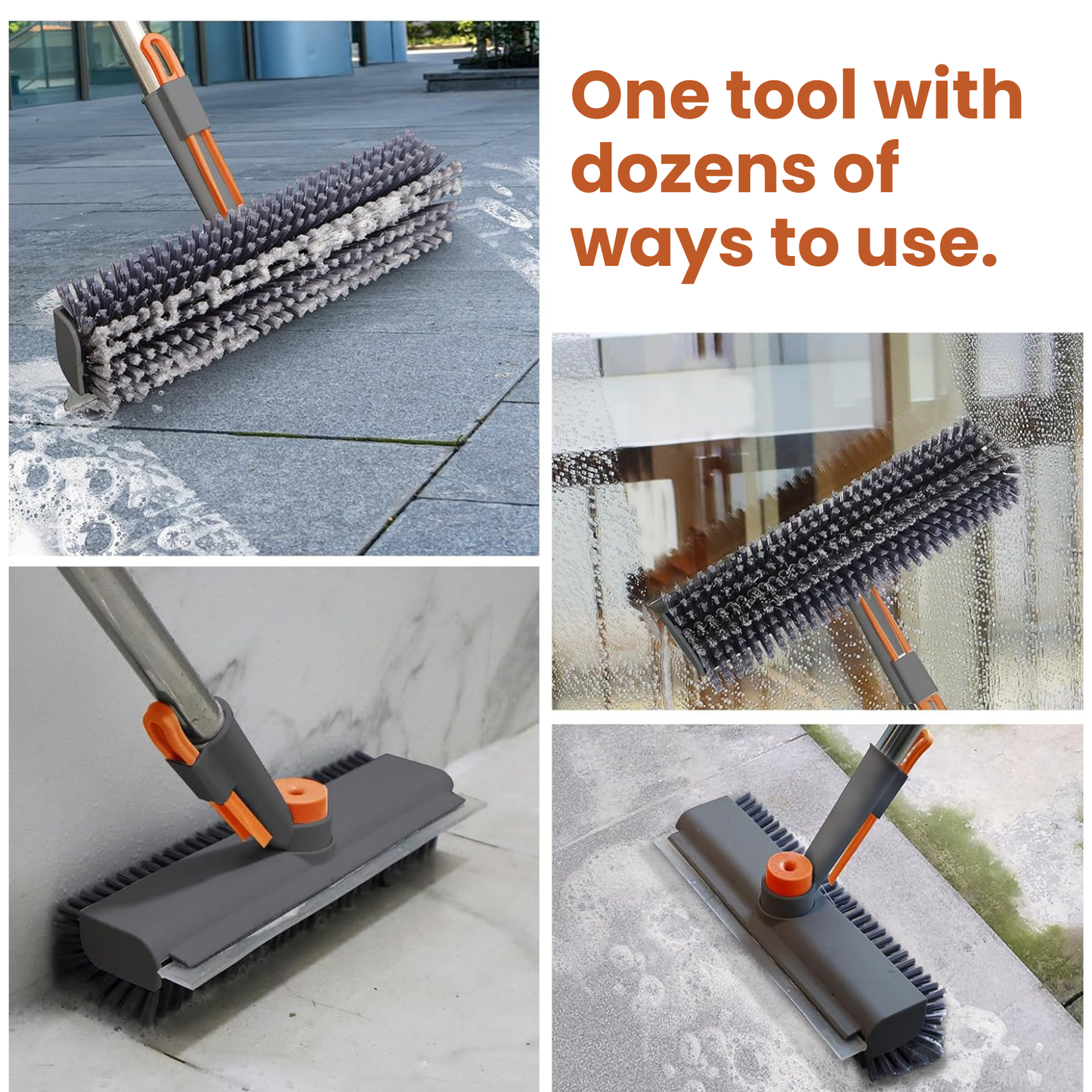 One tool with dozens of ways to use.